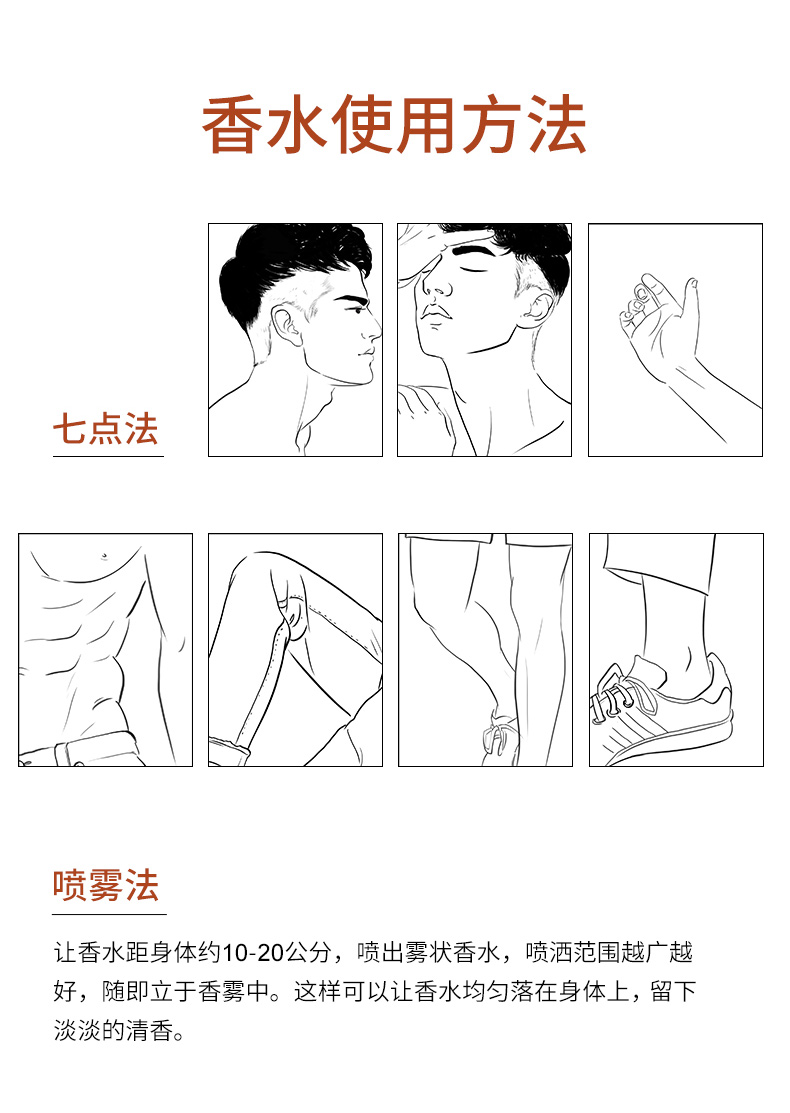 香水使用方法

七点法

喷雾法

让香水距身体约10-20公分，喷出雾状香水，喷洒范围越广越好，随即立于香雾中。这样可以让香水均匀落在身体上，留下淡淡的清香。