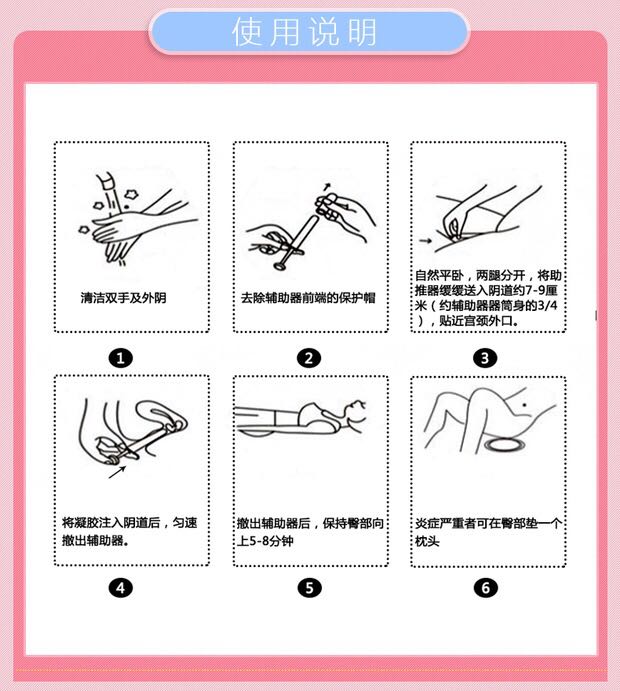 使用说明

清洁双手及外阴

1

去除辅助器前端的保护帽

2

自然平卧，两腿分开，将助推器缓缓送入阴道约7-9厘米（约辅助器器筒身的3/4），贴近宫颈外口。

3

将凝胶注入阴道后，匀速撤出辅助器。

4

撤出辅助器后，保持臀部向上5-8分钟

5

炎症严重者可在臀部垫一个枕头

6