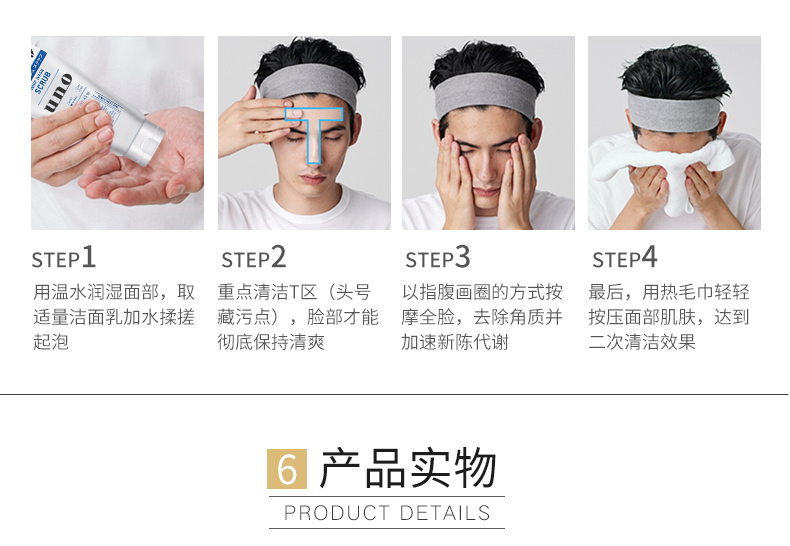 uno
SCRUB

STEP1
用温水润湿面部，取适量洁面乳加水揉搓起泡

STEP2
重点清洁T区（头号藏污点），脸部才能彻底保持清爽

STEP3
以指腹画圈的方式按摩全脸，去除角质并加速新陈代谢

STEP4
最后，用热毛巾轻轻按压面部肌肤，达到二次清洁效果

6 产品实物
PRODUCT DETAILS