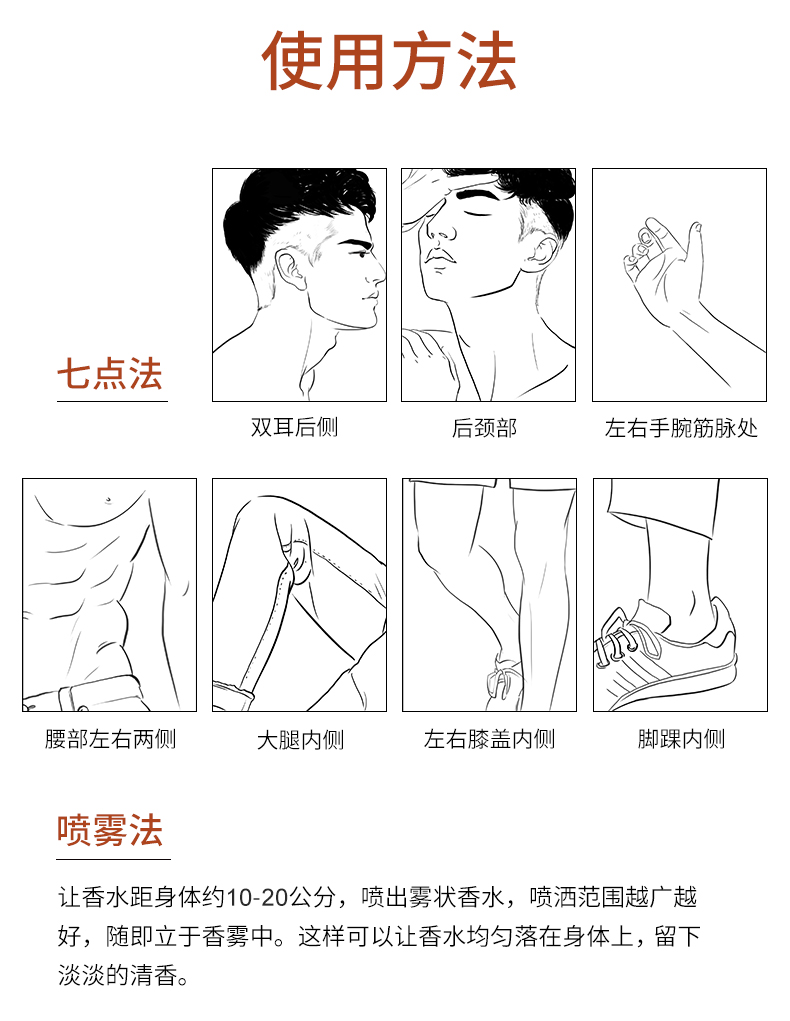 使用方法

七点法

双耳后侧

后颈部

左右手腕筋脉处

腰部左右两侧

大腿内侧

左右膝盖内侧

脚踝内侧

喷雾法

让香水距身体约10-20公分，喷出雾状香水，喷洒范围越广越好，随即立于香雾中。这样可以让香水均匀落在身体上，留下淡淡的清香。